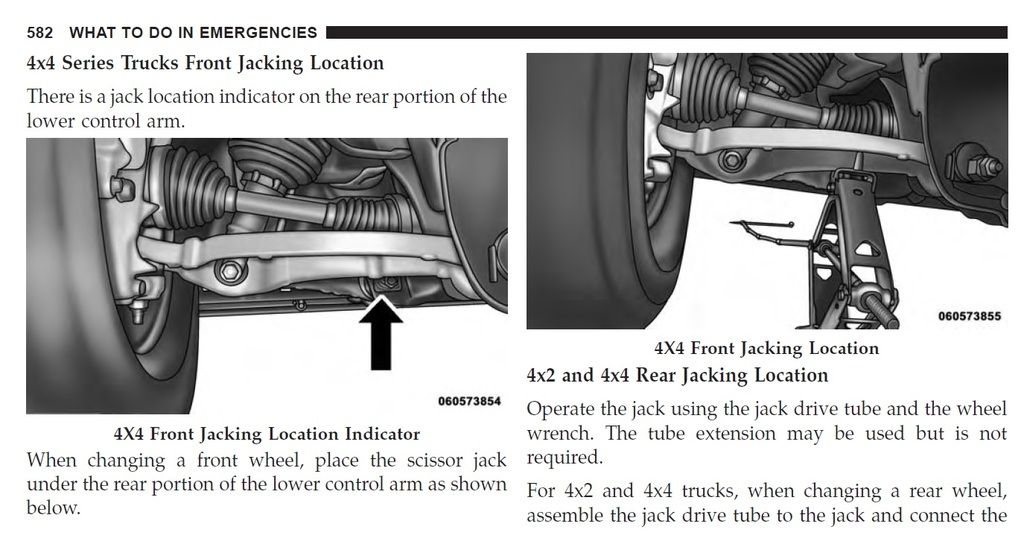 582 WHAT TO DO IN EMERGENCIES

4x4 Series Trucks Front Jacking Location

There is a jack location indicator on the rear portion of the lower control arm.

060573854

4X4 Front Jacking Location Indicator

When changing a front wheel, place the scissor jack under the rear portion of the lower control arm as shown below.

060573855

4X4 Front Jacking Location

4x2 and 4x4 Rear Jacking Location

Operate the jack using the jack drive tube and the wheel wrench. The tube extension may be used but is not required.

For 4x2 and 4x4 trucks, when changing a rear wheel, assemble the jack drive tube to the jack and connect the